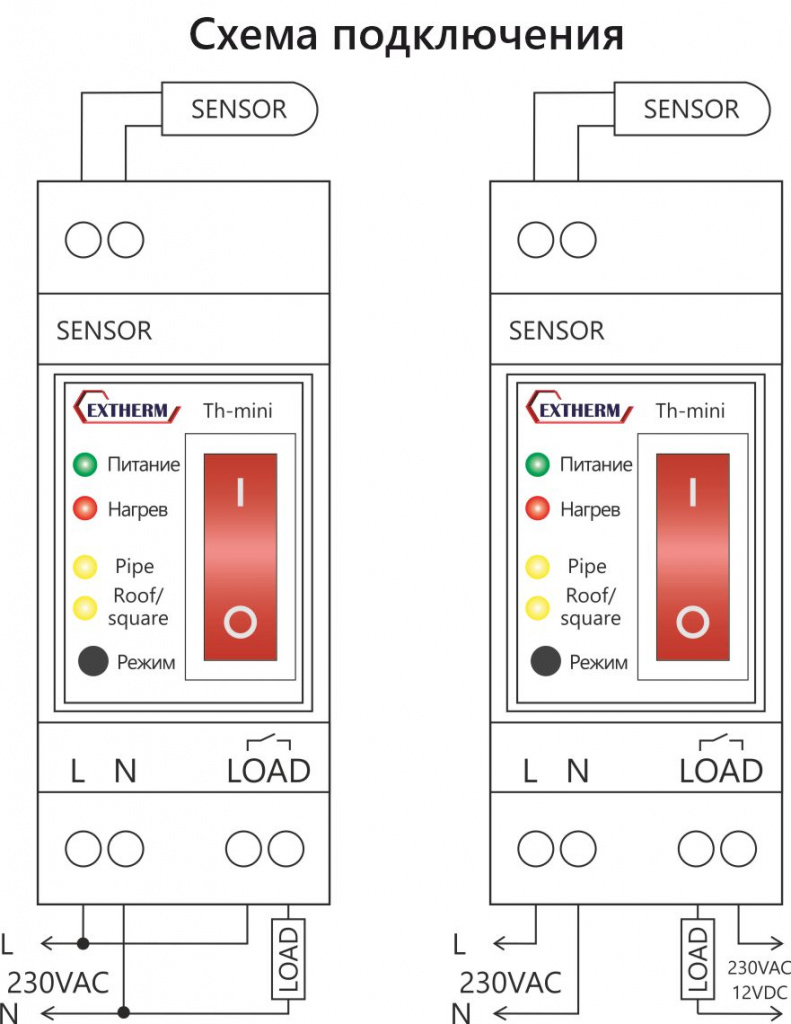 Схема подключения

SENSOR

SENSOR

EXTHERM Th-mini

Питание
Нагрев
Pipe
Roof/ square
Режим

I
O

L N LOAD

L
230VAC
N

LOAD

SENSOR

SENSOR

EXTHERM Th-mini

Питание
Нагрев
Pipe
Roof/ square
Режим

I
O

L N LOAD

L
230VAC
N

LOAD

230VAC
12VDC